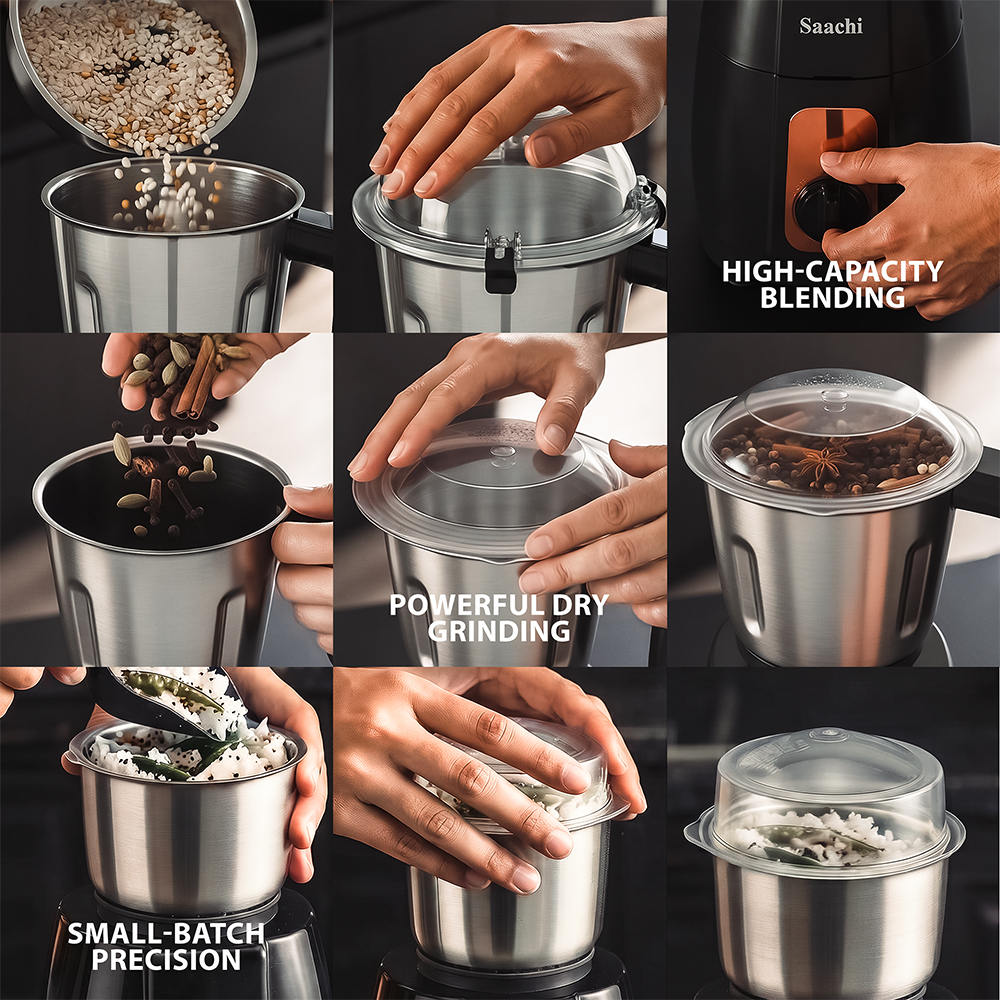 Saachi

HIGH-CAPACITY BLENDING

POWERFUL DRY GRINDING

SMALL-BATCH PRECISION