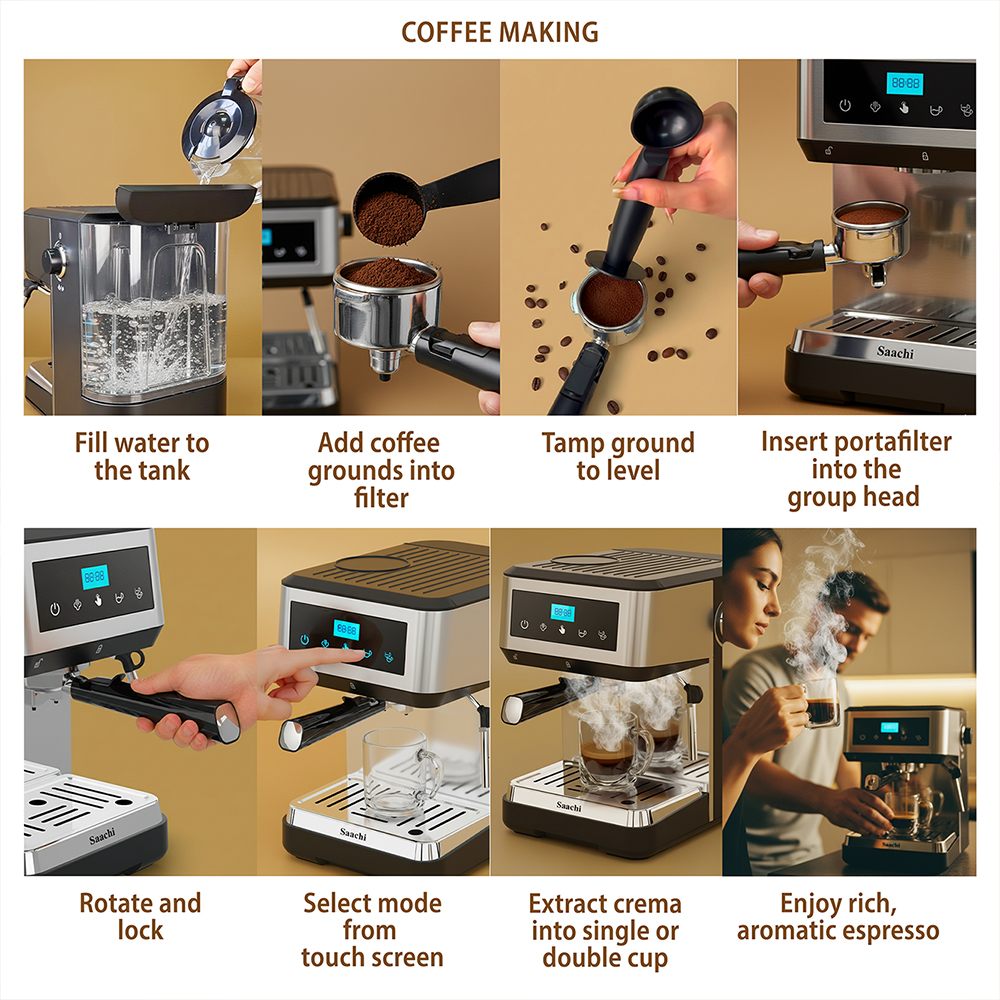 COFFEE MAKING

88:88

Saachi

Fill water to the tank

Add coffee grounds into filter

Tamp ground to level

Insert portafilter into the group head

88:88

Saachi

88:88

Saachi

88:88

Saachi

Saachi

Rotate and lock

Select mode from touch screen

Extract crema into single or double cup

Enjoy rich, aromatic espresso