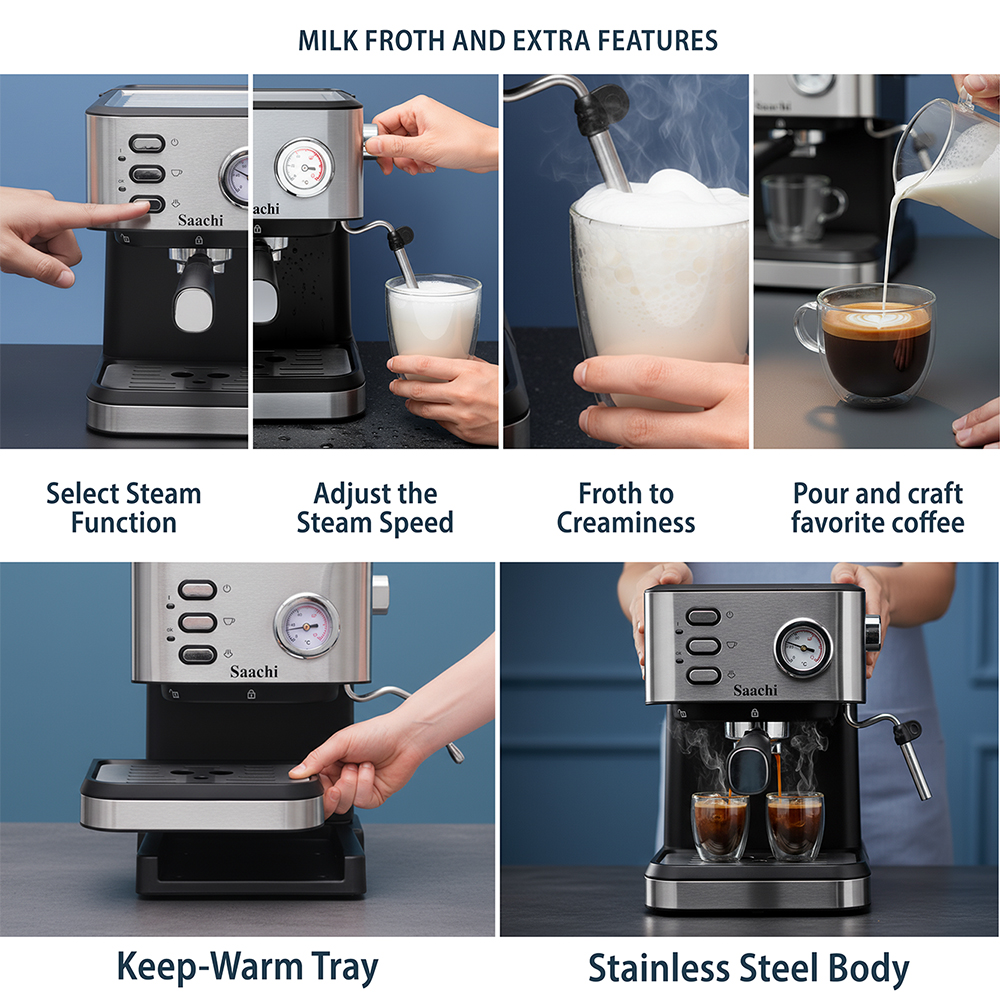 MILK FROTH AND EXTRA FEATURES

Saachi

Saachi

Select Steam Function

Adjust the Steam Speed

Froth to Creaminess

Pour and craft favorite coffee

Saachi

Saachi

Keep-Warm Tray

Stainless Steel Body