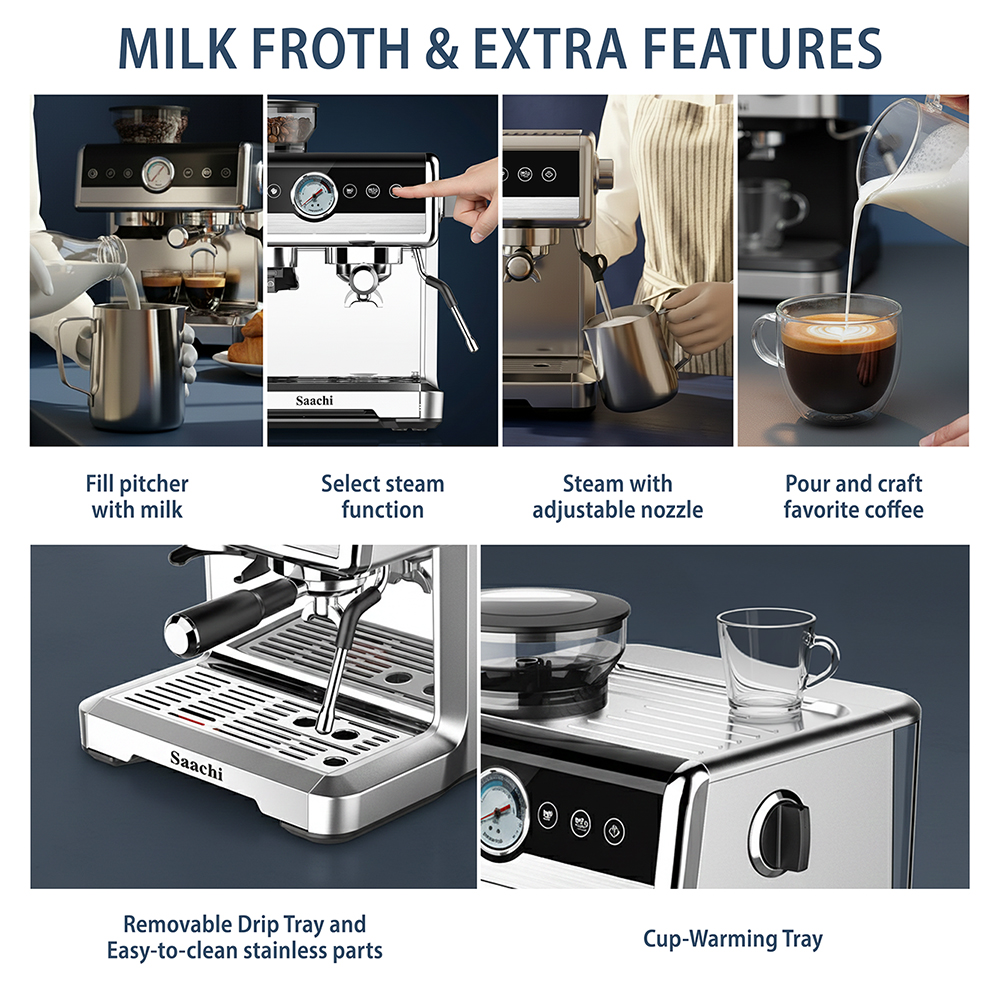 MILK FROTH & EXTRA FEATURES

Saachi

Fill pitcher with milk

Select steam function

Steam with adjustable nozzle

Pour and craft favorite coffee

Saachi

Removable Drip Tray and Easy-to-clean stainless parts

Cup-Warming Tray