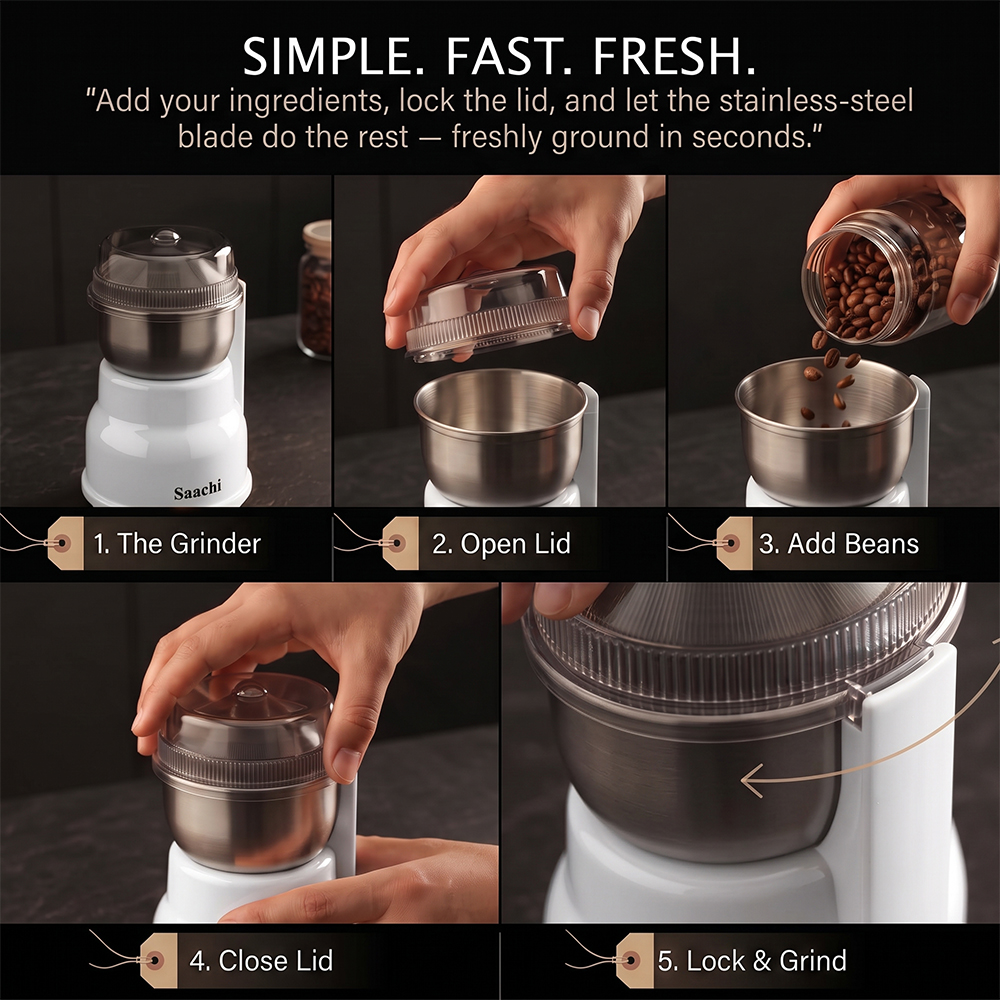 SIMPLE. FAST. FRESH.

"Add your ingredients, lock the lid, and let the stainless-steel blade do the rest — freshly ground in seconds."

Saachi

1. The Grinder

2. Open Lid

3. Add Beans

4. Close Lid

5. Lock & Grind