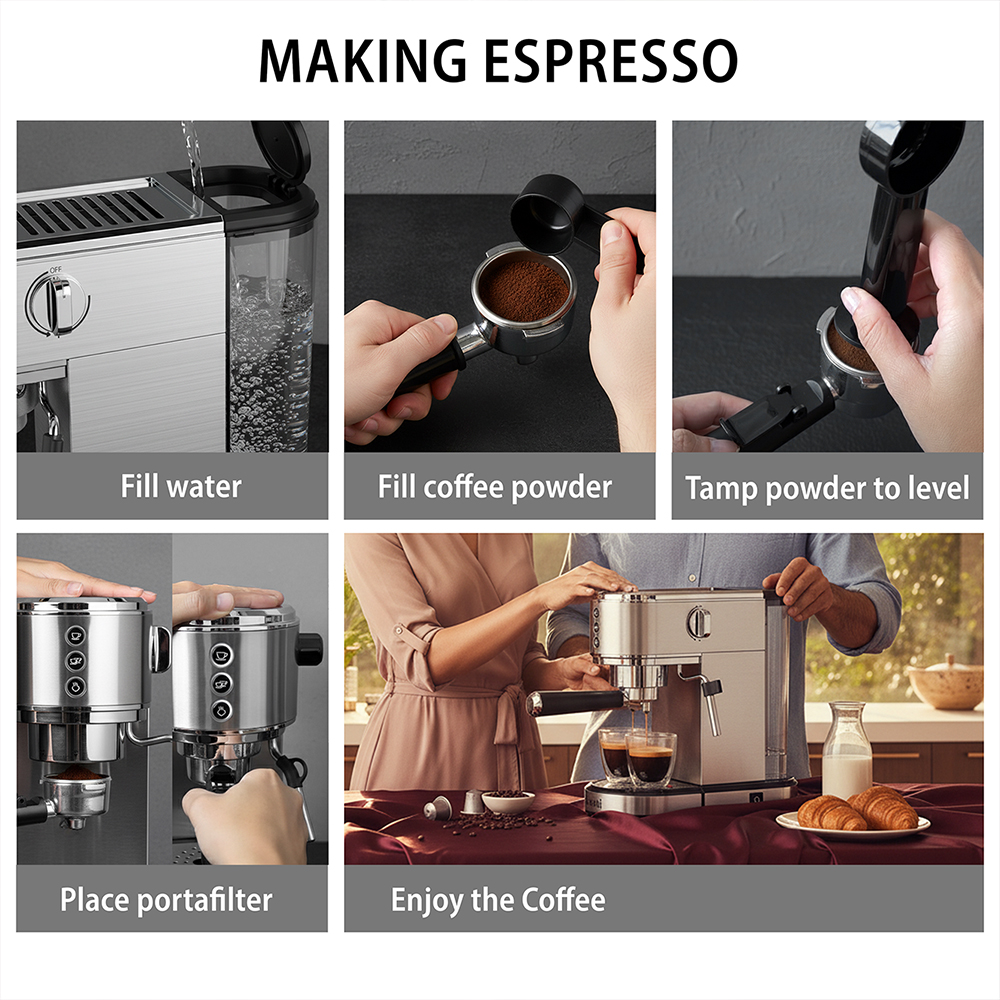 MAKING ESPRESSO

OFF

Fill water

Fill coffee powder

Tamp powder to level

Place portafilter

Enjoy the Coffee