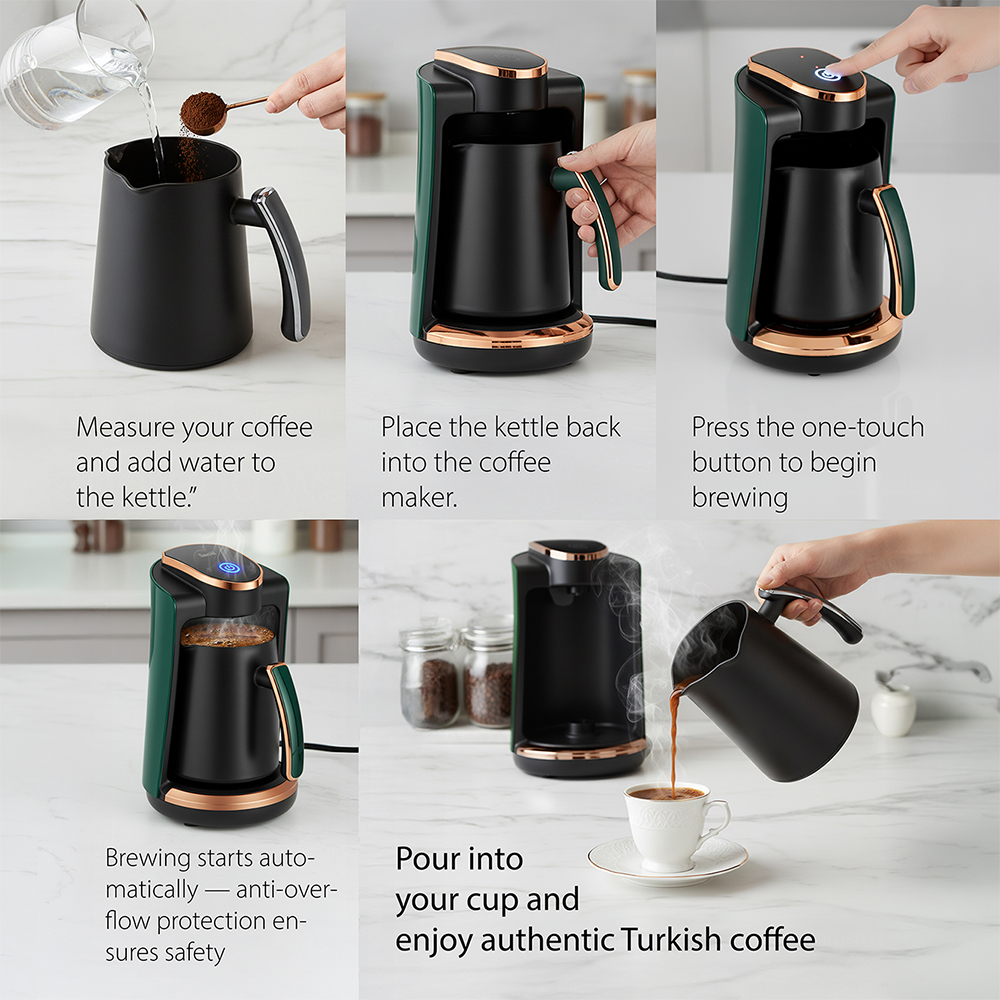 Measure your coffee and add water to the kettle.”

Place the kettle back into the coffee maker.

Press the one-touch button to begin brewing

Brewing starts automatically — anti-overflow protection ensures safety

Pour into your cup and enjoy authentic Turkish coffee