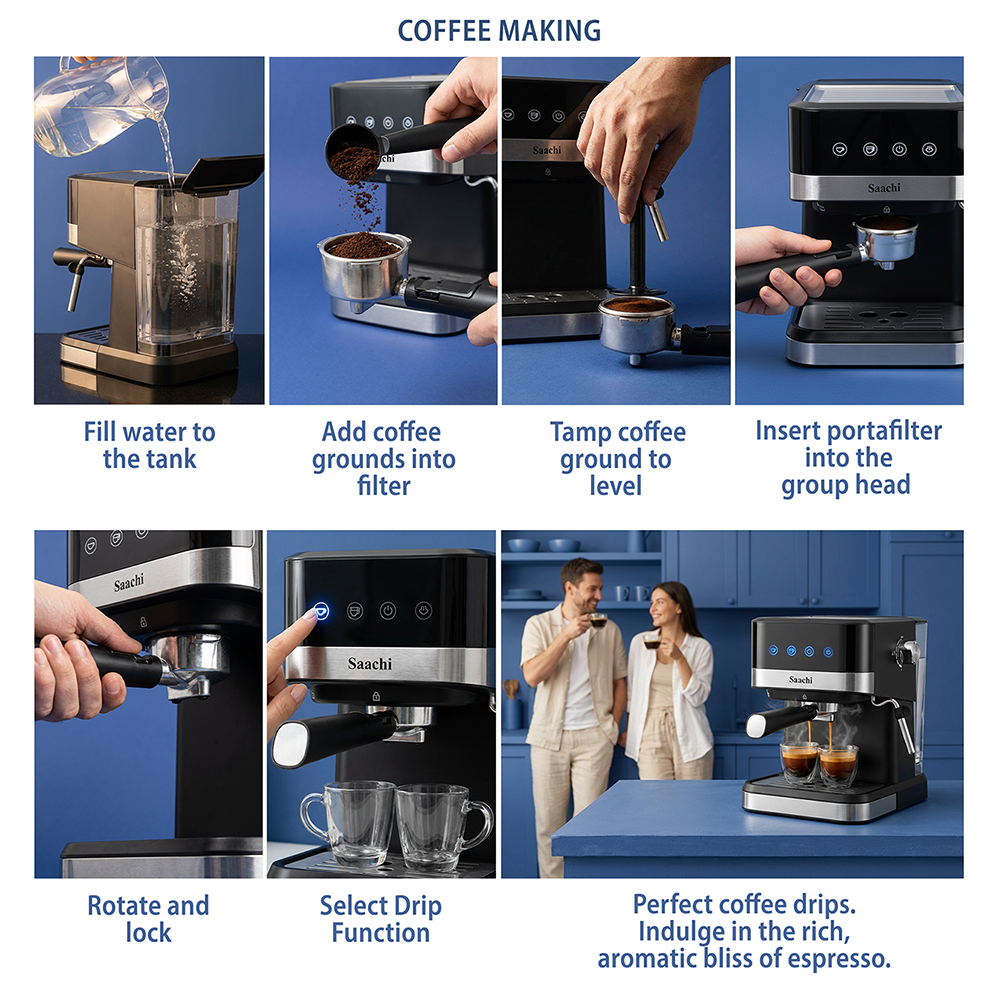 COFFEE MAKING

Saachi

Saachi

Fill water to the tank

Add coffee grounds into filter

Tamp coffee ground to level

Insert portafilter into the group head

Saachi

Saachi

Saachi

Rotate and lock

Select Drip Function

Perfect coffee drips. Indulge in the rich, aromatic bliss of espresso.